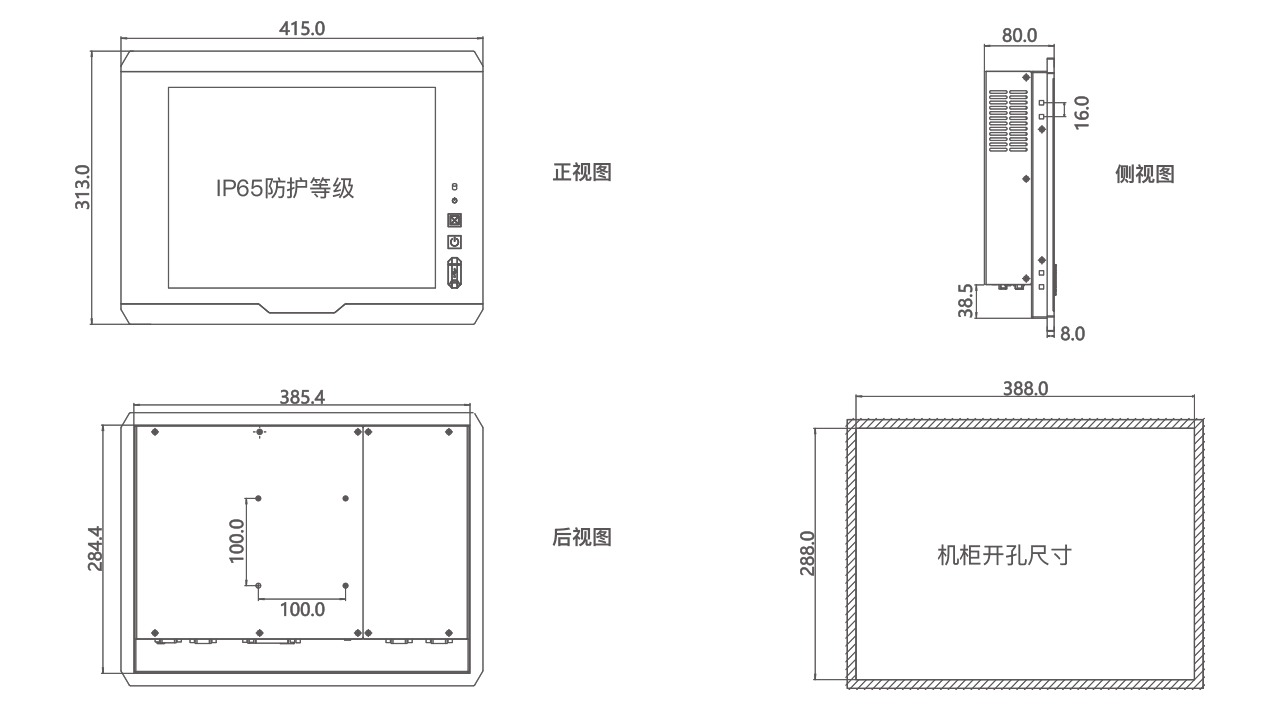 415.0

313.0

IP65防护等级

正视图

80.0

16.0

38.5

8.0

侧视图

385.4

284.4

100.0

100.0

后视图

388.0

288.0

机柜开孔尺寸