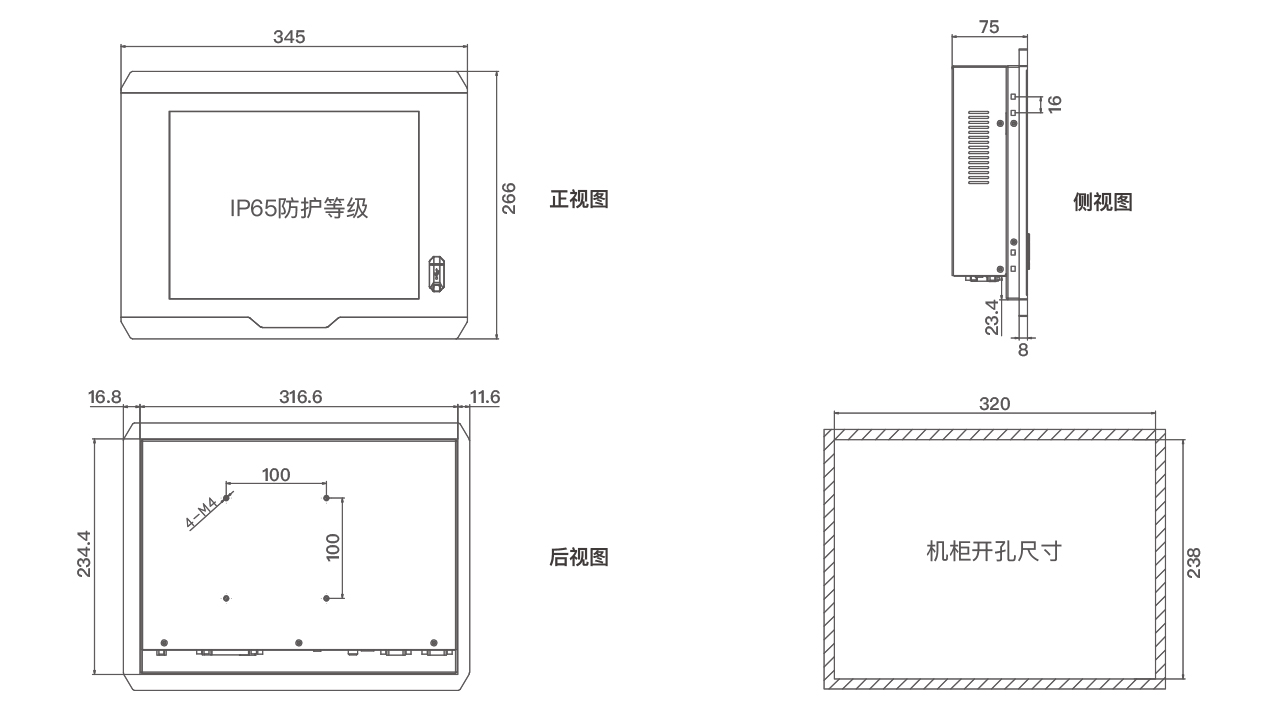 345

IP65防护等级

266

正视图

75

16

侧视图

23.4

8

16.8

316.6

11.6

100

4-M4

100

234.4

后视图

320

机柜开孔尺寸

238